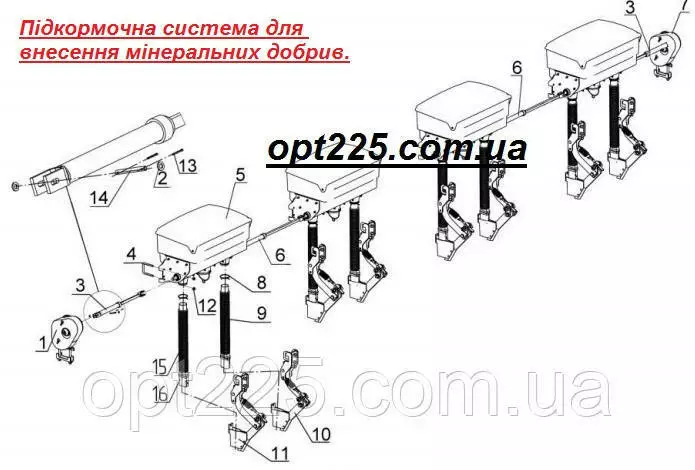 Підкормочна система для внесення мінеральних добрив.

opt225.com.ua

3
7
6
5
13
2
14
4
6
8
3
12
9
1
15
16
10
11

opt225.com.ua